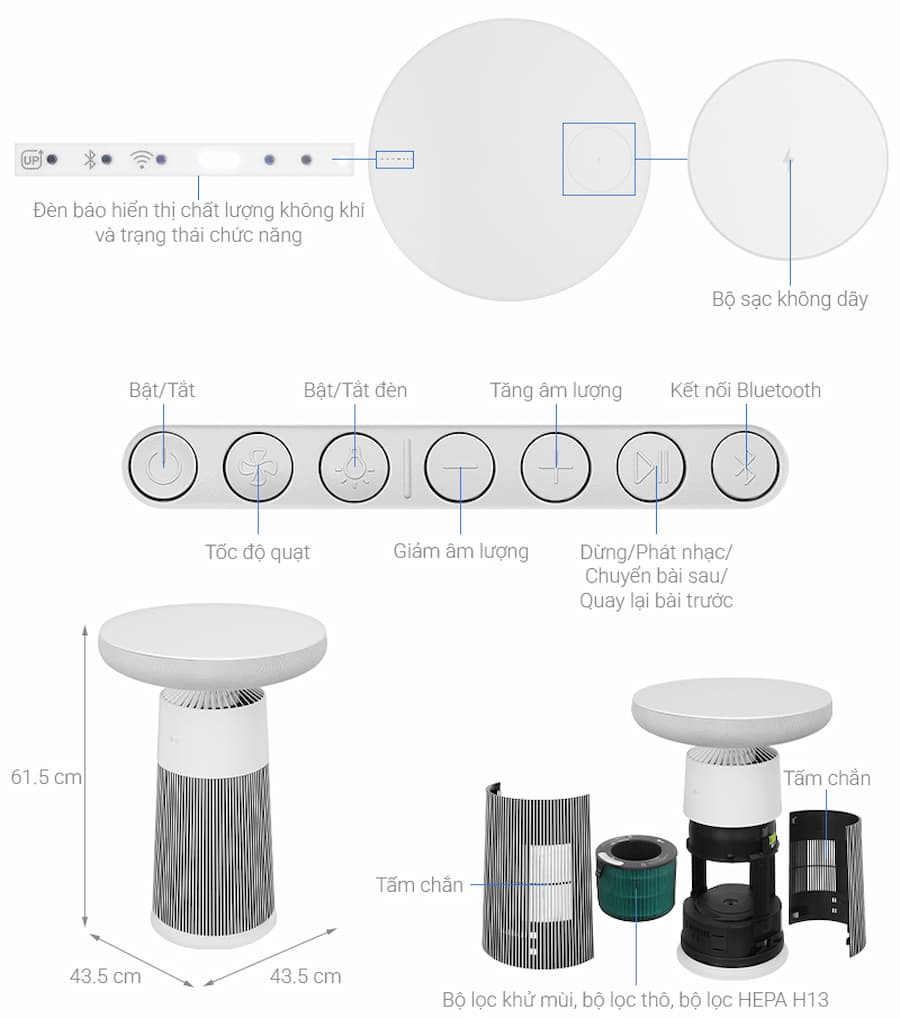 UP

Đèn báo hiển thị chất lượng không khí và trạng thái chức năng

Bộ sạc không dây

Bật/Tắt

Bật/Tắt đèn

Tăng âm lượng

Kết nối Bluetooth

Tốc độ quạt

Giảm âm lượng

Dừng/Phát nhạc/ Chuyển bài sau/ Quay lại bài trước

61.5 cm

43.5 cm

43.5 cm

Tấm chắn

Tấm chắn

Bộ lọc khử mùi, bộ lọc thô, bộ lọc HEPA H13