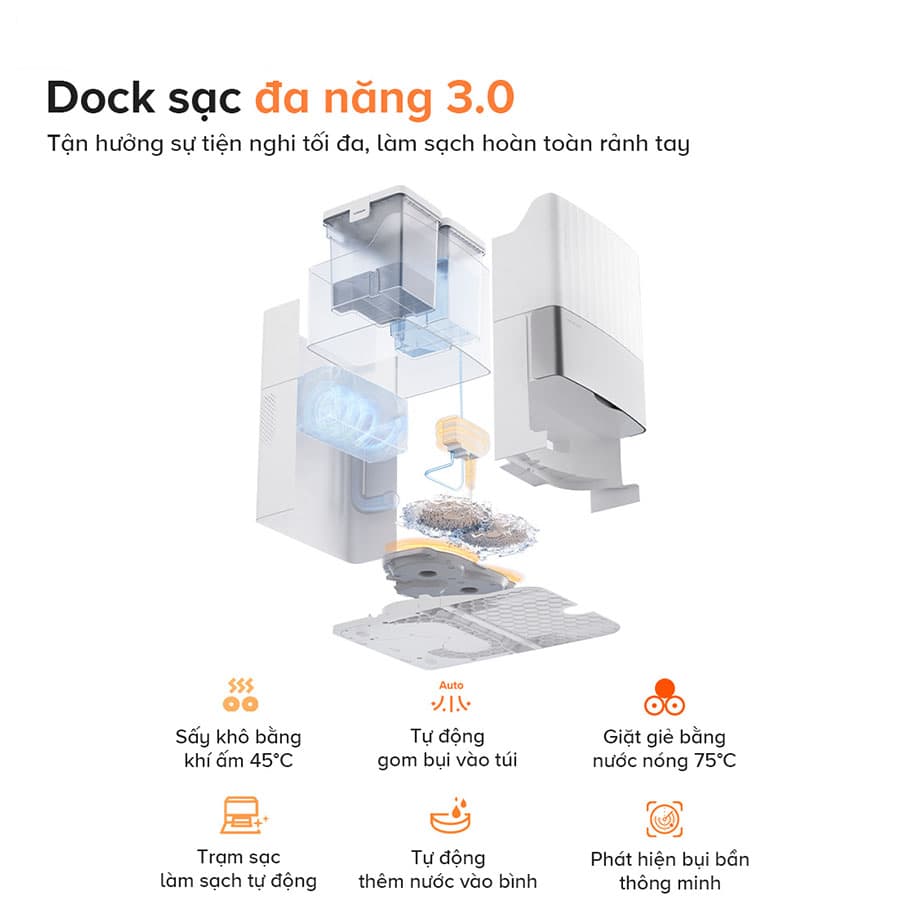 Dock sạc đa năng 3.0

Tận hưởng sự tiện nghi tối đa, làm sạch hoàn toàn rảnh tay

Sấy khô bằng khí ấm 45°C

Auto

Tự động gom bụi vào túi

Giặt giẻ bằng nước nóng 75°C

Trạm sạc làm sạch tự động

Tự động thêm nước vào bình

Phát hiện bụi bẩn thông minh