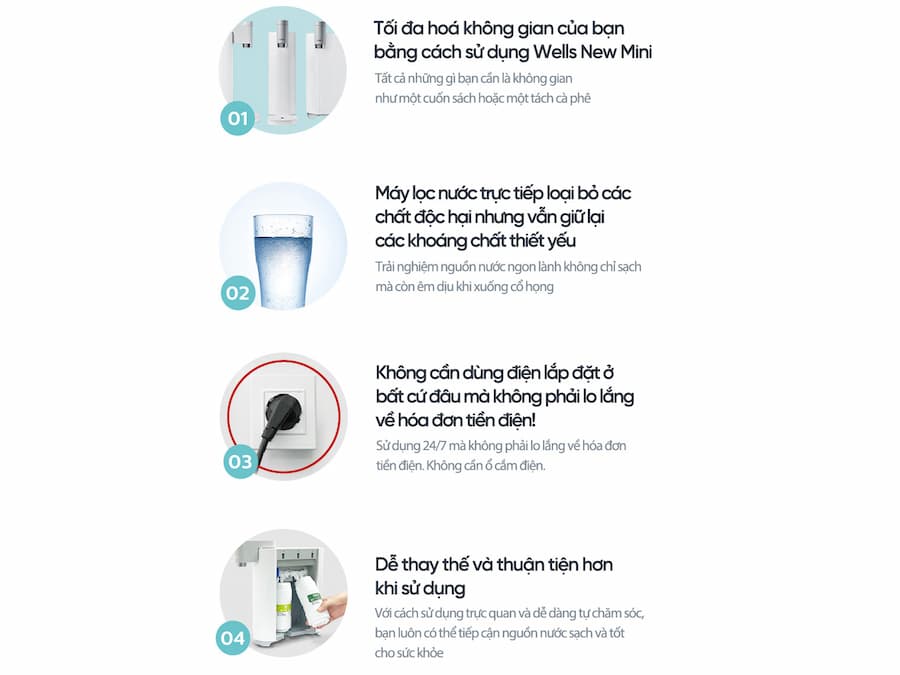 01

Tối đa hoá không gian của bạn bằng cách sử dụng Wells New Mini

Tất cả những gì bạn cần là không gian như một cuốn sách hoặc một tách cà phê

02

Máy lọc nước trực tiếp loại bỏ các chất độc hại nhưng vẫn giữ lại các khoáng chất thiết yếu

Trải nghiệm nguồn nước ngon lành không chỉ sạch mà còn êm dịu khi xuống cổ họng

03

Không cần dùng điện lắp đặt ở bất cứ đâu mà không phải lo lắng về hóa đơn tiền điện!

Sử dụng 24/7 mà không phải lo lắng về hóa đơn tiền điện. Không cần ổ cắm điện.

04

Dễ thay thế và thuận tiện hơn khi sử dụng

Với cách sử dụng trực quan và dễ dàng tự chăm sóc, bạn luôn có thể tiếp cận nguồn nước sạch và tốt cho sức khỏe